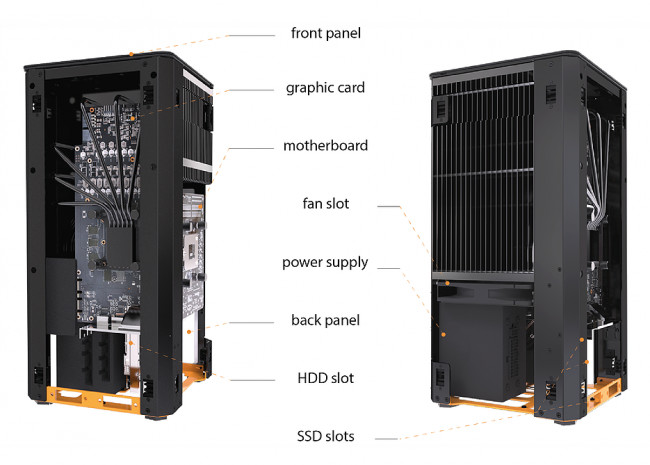 front panel

graphic card

motherboard

fan slot

power supply

back panel

HDD slot

SSD slots